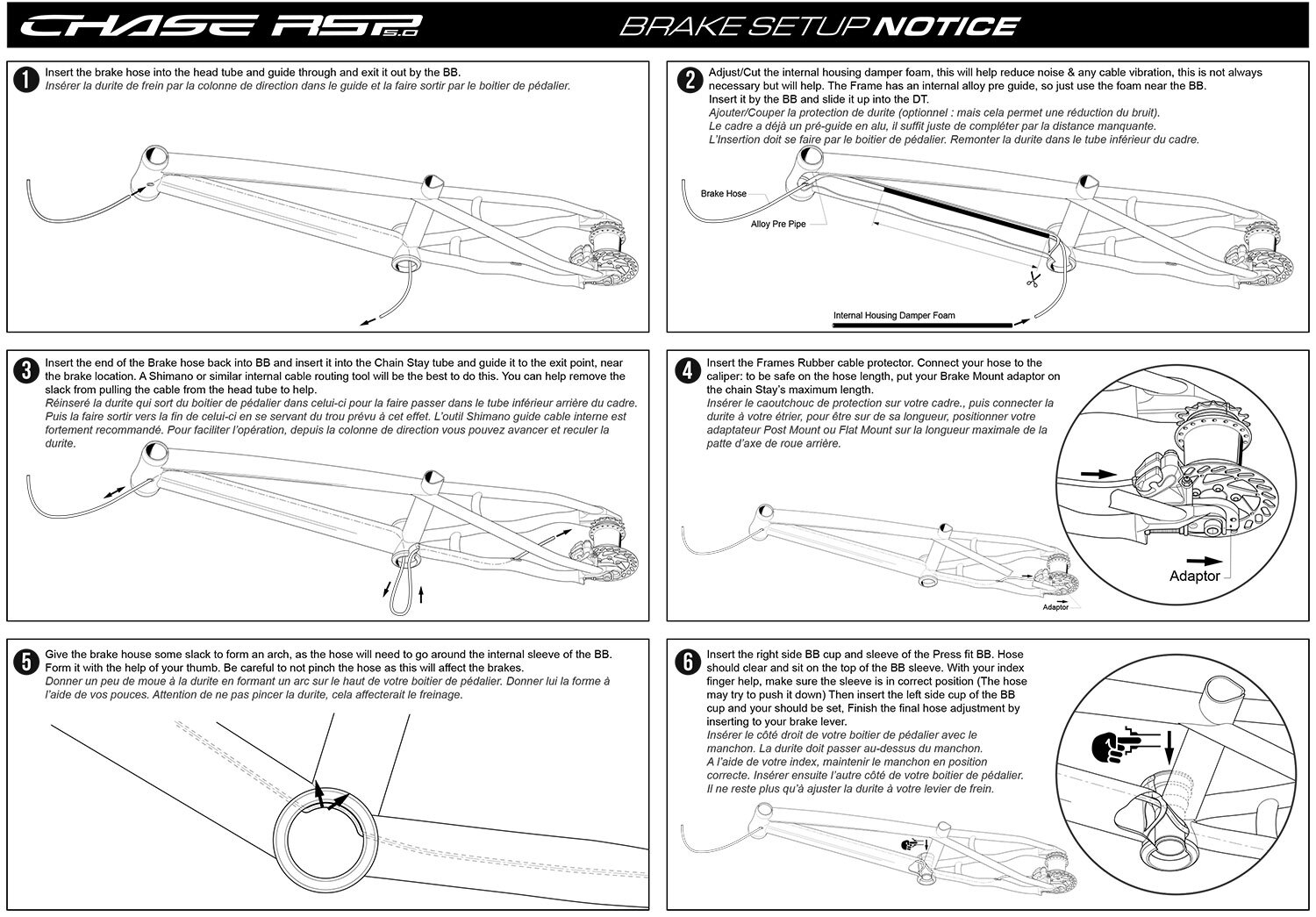 CHASE RSP 5.0

BRAKE SETUP NOTICE

1 Insert the brake hose into the head tube and guide through and exit it out by the BB.
Insérer la durite de frein par la colonne de direction dans le guide et la faire sortir par le boitier de pédalier.

2 Adjust/Cut the internal housing damper foam, this will help reduce noise & any cable vibration, this is not always necessary but will help. The Frame has an internal alloy pre guide, so just use the foam near the BB. Insert it by the BB and slide it up into the DT.
Ajouter/Couper la protection de durite (optionnel : mais cela permet une réduction du bruit).
Le cadre a déjà un pré-guide en alu, il suffit juste de compléter par la distance manquante.
L'Insertion doit se faire par le boitier de pédalier. Remonter la durite dans le tube inférieur du cadre.

Brake Hose

Alloy Pre Pipe

Internal Housing Damper Foam

3 Insert the end of the Brake hose back into BB and insert it into the Chain Stay tube and guide it to the exit point, near the brake location. A Shimano or similar internal cable routing tool will be the best to do this. You can help remove the slack from pulling the cable from the head tube to help.
Réinseré la durite qui sort du boitier de pédalier dans celui-ci pour la faire passer dans le tube inférieur arrière du cadre. Puis la faire sortir vers la fin de celui-ci en se servant du trou prévu à cet effet. L'outil Shimano guide cable interne est fortement recommandé. Pour faciliter l'opération, depuis la colonne de direction vous pouvez avancer et reculer la durite.

4 Insert the Frames Rubber cable protector. Connect your hose to the caliper: to be safe on the hose length, put your Brake Mount adaptor on the chain Stay's maximum length.
Insérer le caoutchouc de protection sur votre cadre., puis connecter la durite à votre étrier, pour être sur de sa longueur, positionner votre adaptateur Post Mount ou Flat Mount sur la longueur maximale de la patte d'axe de roue arrière.

Adaptor

Adaptor

5 Give the brake house some slack to form an arch, as the hose will need to go around the internal sleeve of the BB. Form it with the help of your thumb. Be careful to not pinch the hose as this will affect the brakes.
Donner un peu de moue à la durite en formant un arc sur le haut de votre boitier de pédalier. Donner lui la forme à l'aide de vos pouces. Attention de ne pas pincer la durite, cela affecterait le freinage.

6 Insert the right side BB cup and sleeve of the Press fit BB. Hose should clear and sit on the top of the BB sleeve. With your index finger help, make sure the sleeve is in correct position (The hose may try to push it down) Then insert the left side cup of the BB cup and your should be set, Finish the final hose adjustment by inserting to your brake lever.
Insérer le côté droit de votre boitier de pédalier avec le manchon. La durite doit passer au-dessus du manchon.
A l'aide de votre index, maintenir le manchon en position correcte. Insérer ensuite l'autre côté de votre boitier de pédalier.
Il ne reste plus qu'à ajuster la durite à votre levier de frein.